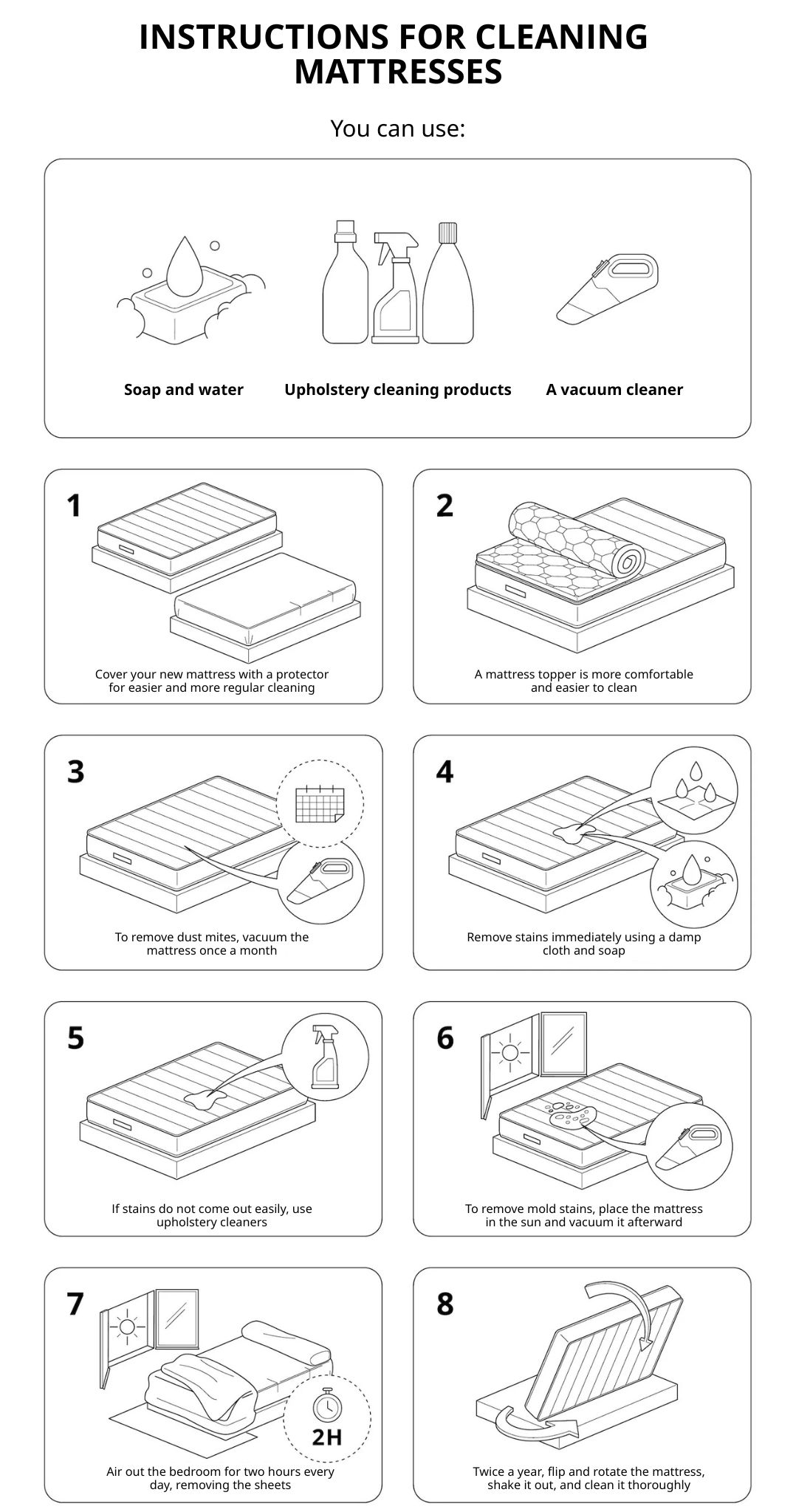 INSTRUCTIONS FOR CLEANING MATTRESSES

You can use:

Soap and water

Upholstery cleaning products

A vacuum cleaner

1

Cover your new mattress with a protector for easier and more regular cleaning

2

A mattress topper is more comfortable and easier to clean

3

To remove dust mites, vacuum the mattress once a month

4

Remove stains immediately using a damp cloth and soap

5

If stains do not come out easily, use upholstery cleaners

6

To remove mold stains, place the mattress in the sun and vacuum it afterward

7

2H

Air out the bedroom for two hours every day, removing the sheets

8

Twice a year, flip and rotate the mattress, shake it out, and clean it thoroughly