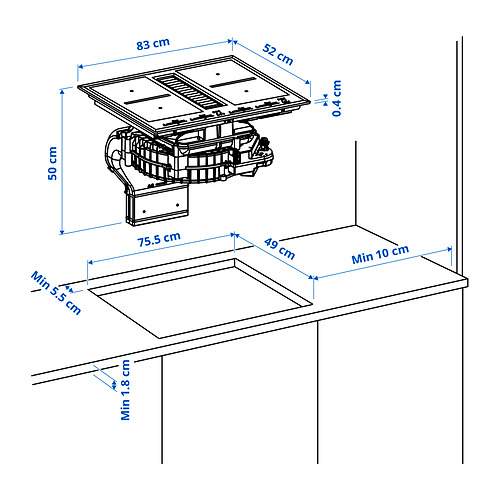 83 cm
52 cm
0.4 cm
50 cm
75.5 cm
49 cm
Min 10 cm
Min 5.5 cm
Min 1.8 cm