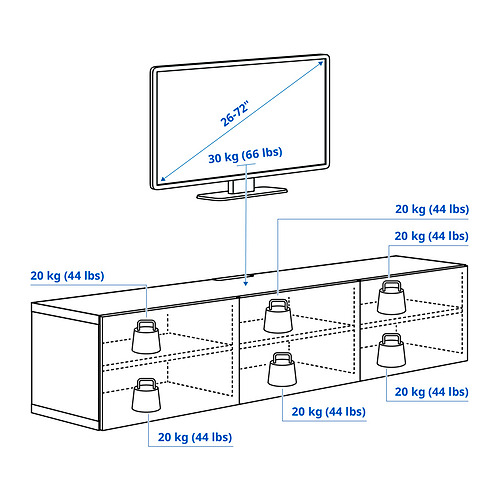 26-72"

30 kg (66 lbs)

20 kg (44 lbs)

20 kg (44 lbs)

20 kg (44 lbs)

20 kg (44 lbs)

20 kg (44 lbs)

20 kg (44 lbs)