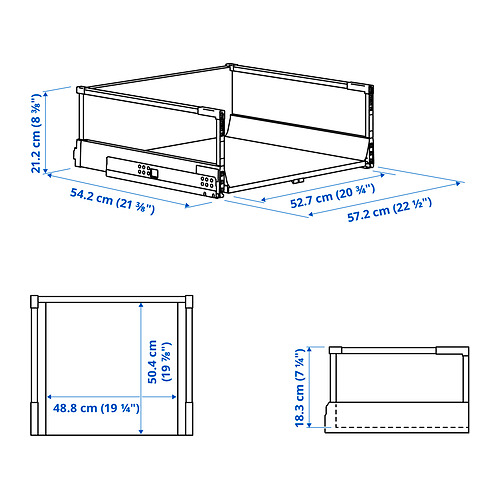 21.2 cm (8 ⅜")

54.2 cm (21 ⅜")

52.7 cm (20 ¾")

57.2 cm (22 ½")

50.4 cm (19 ⅞")

48.8 cm (19 ¼")

18.3 cm (7 ¼")