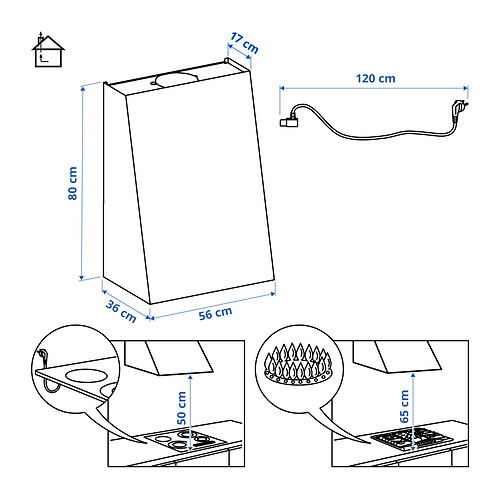 17 cm

120 cm

80 cm

36 cm

56 cm

50 cm

65 cm