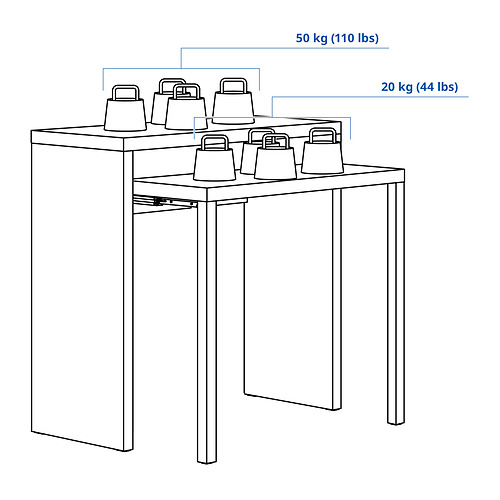 50 kg (110 lbs)

20 kg (44 lbs)