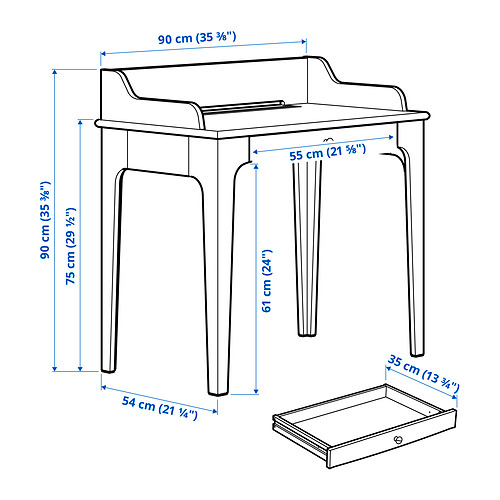 90 cm (35 ⅜")

90 cm (35 ⅜")

75 cm (29 ½")

55 cm (21 ⅝")

61 cm (24")

54 cm (21 ¼")

35 cm (13 ¾")