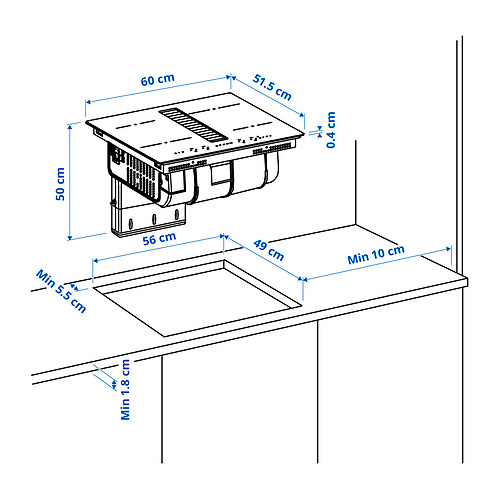 60 cm
51.5 cm
0.4 cm
50 cm
56 cm
49 cm
Min 10 cm
Min 5.5 cm
Min 1.8 cm