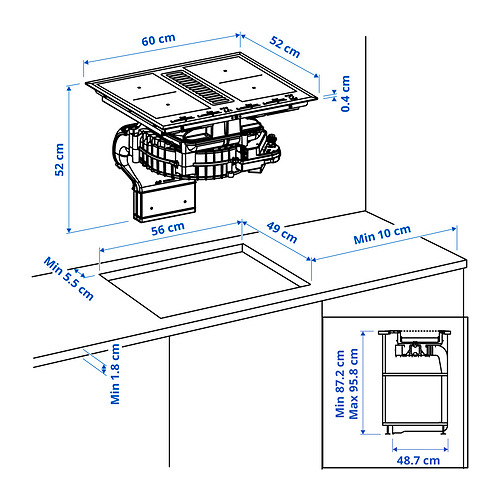 60 cm
52 cm
0.4 cm
52 cm
56 cm
49 cm
Min 10 cm
Min 5.5 cm
Min 1.8 cm
Min 87.2 cm
Max 95.8 cm
48.7 cm