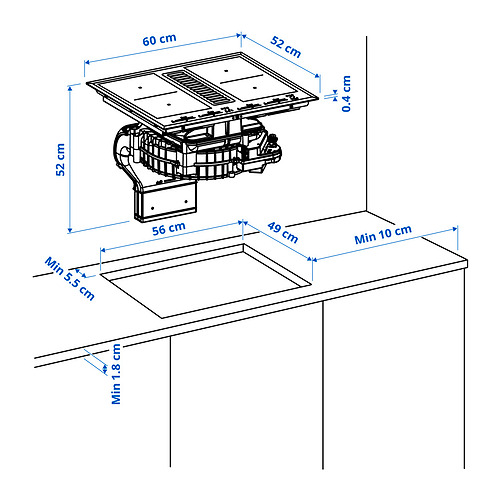 60 cm
52 cm
0.4 cm
52 cm
56 cm
49 cm
Min 10 cm
Min 5.5 cm
Min 1.8 cm