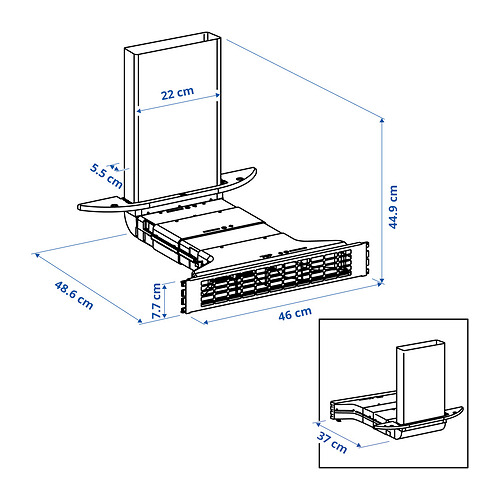 22 cm
5.5 cm
44.9 cm
48.6 cm
7.7 cm
46 cm
37 cm