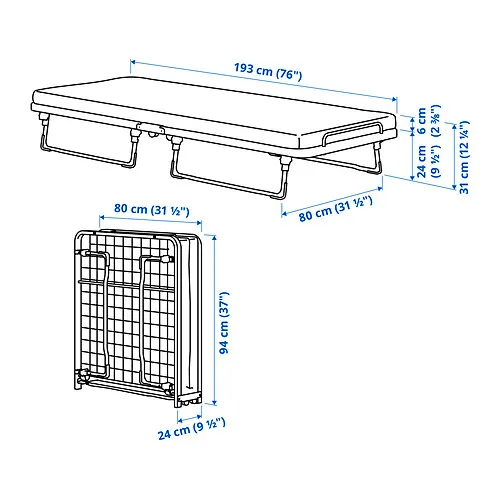 193 cm (76")

6 cm (2 ⅜")

24 cm (9 ½")

31 cm (12 ¼")

80 cm (31 ½")

80 cm (31 ½")

94 cm (37")

24 cm (9 ½")